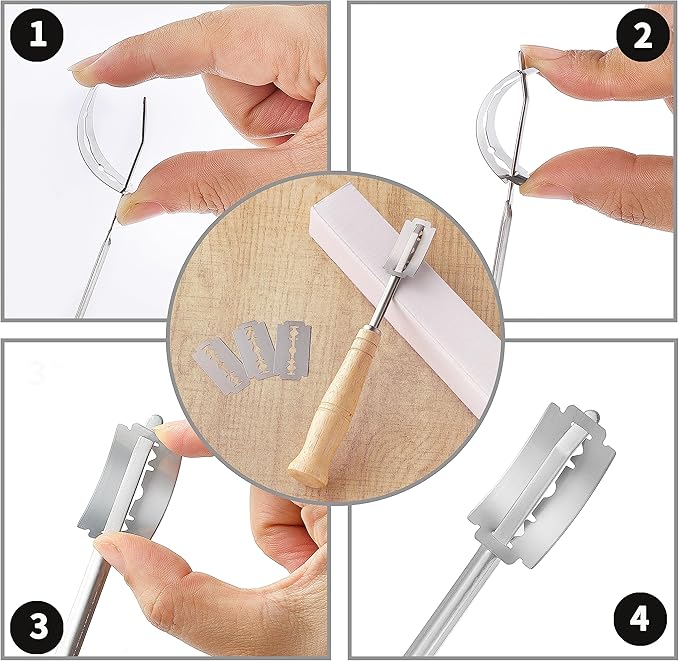 1

2

3

4